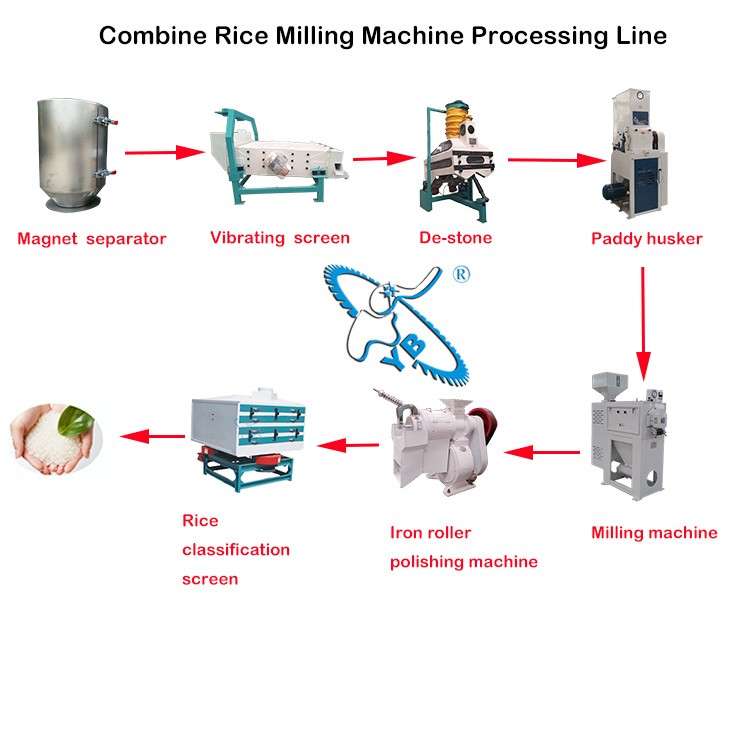 Combine Rice Milling Machine Processing Line

Magnet separator

Vibrating screen

De-stone

Paddy husker

YB ®

Milling machine

Iron roller polishing machine

Rice classification screen